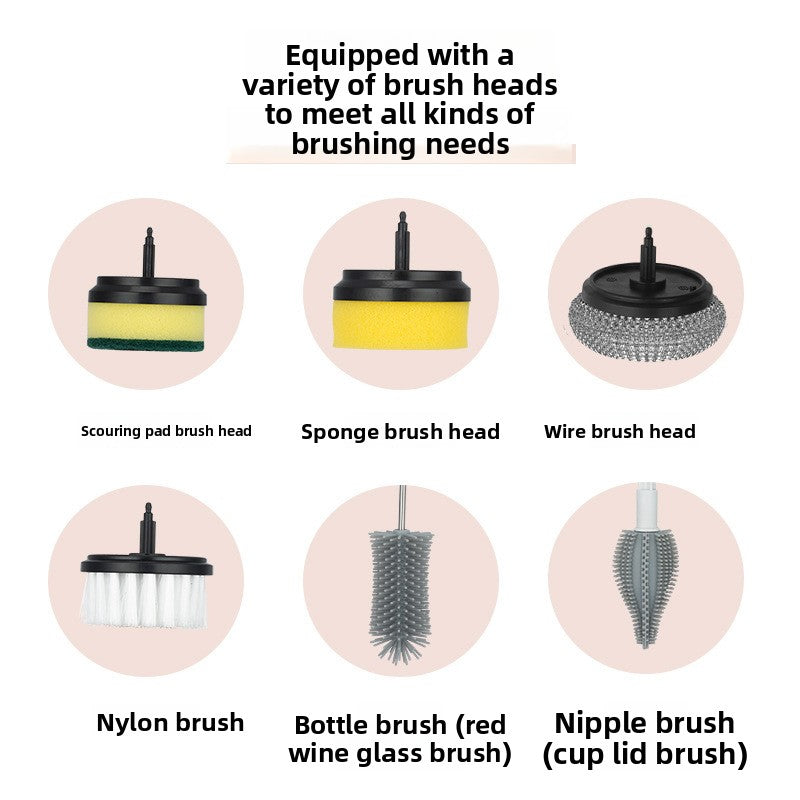 Equipped with a variety of brush heads to meet all kinds of brushing needs

Scouring pad brush head

Sponge brush head

Wire brush head

Nylon brush

Bottle brush (red wine glass brush)

Nipple brush (cup lid brush)